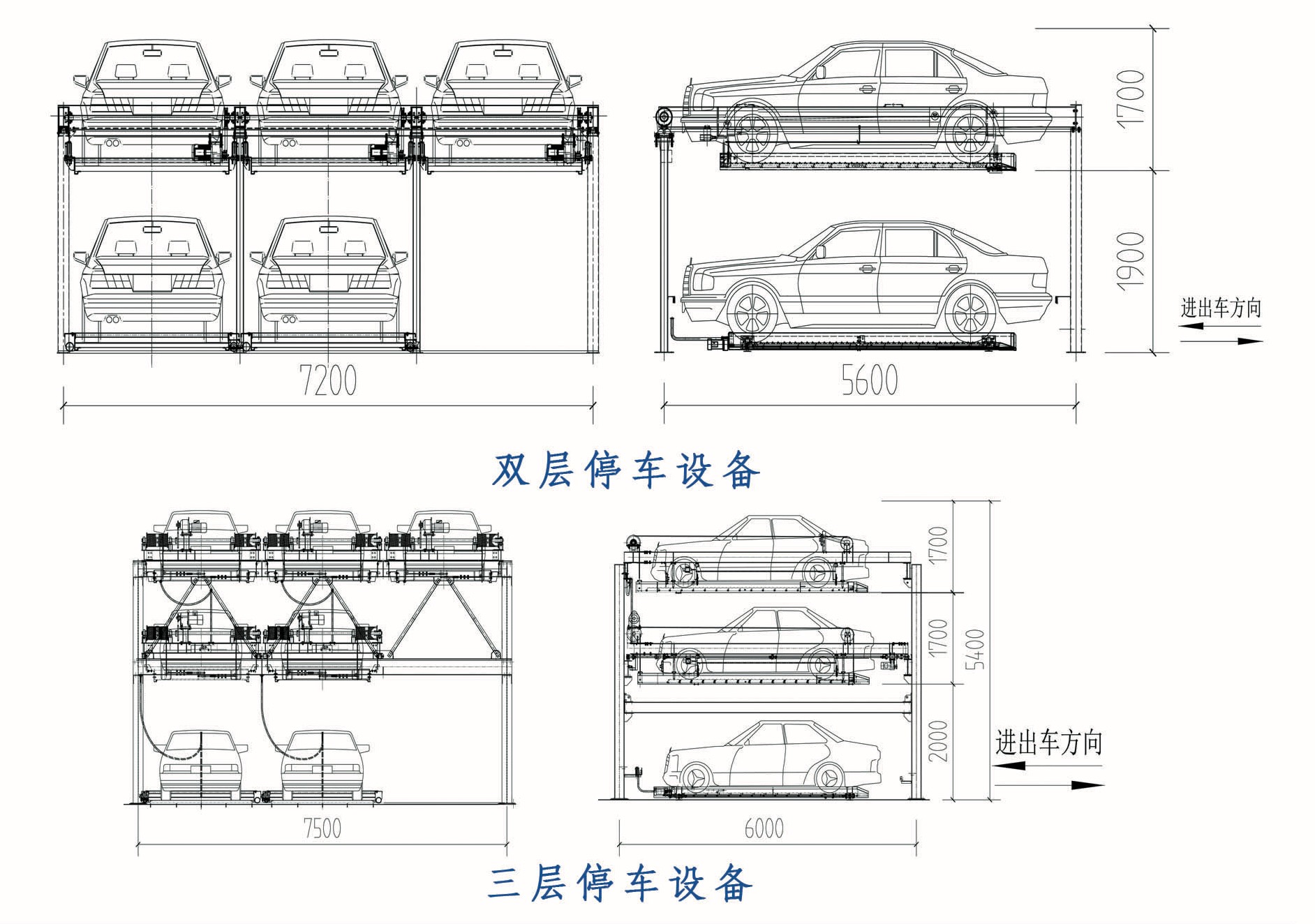 1700

1900

进出车方向

7200

5600

双层停车设备

1700

1700

5400

2000

进出车方向

7500

6000

三层停车设备